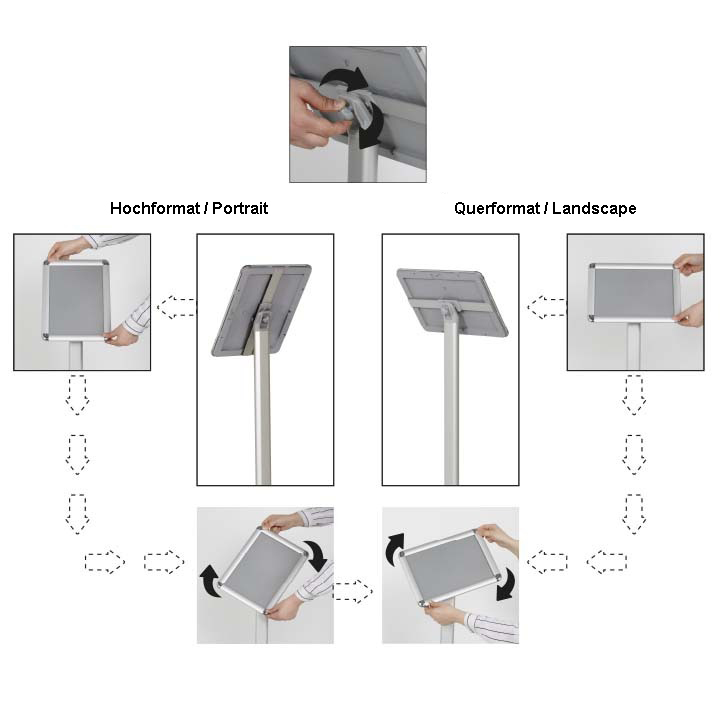 Hochformat / Portrait

Querformat / Landscape